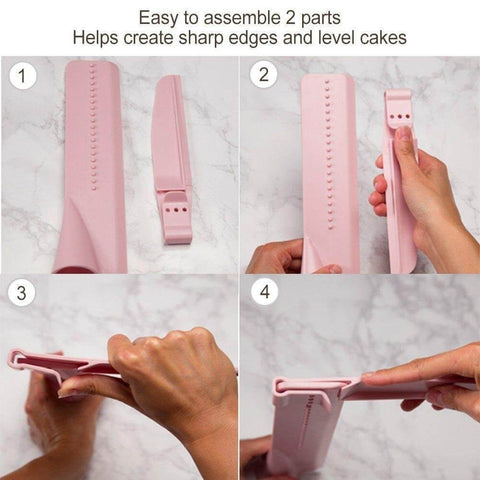 Easy to assemble 2 parts
Helps create sharp edges and level cakes

1

2

3

4