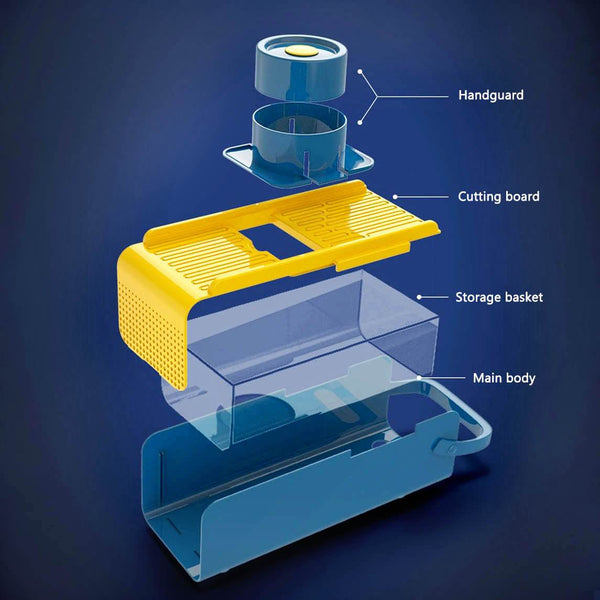 Handguard

Cutting board

Storage basket

Main body