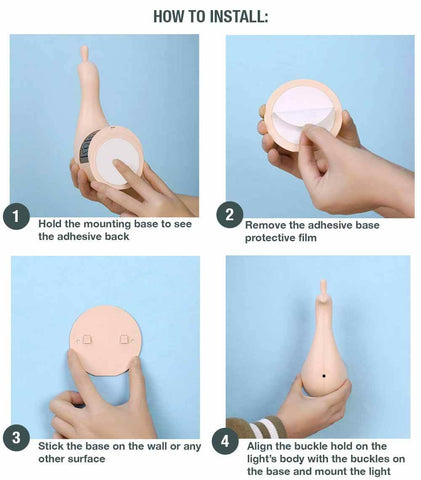 HOW TO INSTALL:

1 Hold the mounting base to see the adhesive back

2 Remove the adhesive base protective film

3 Stick the base on the wall or any other surface

4 Align the buckle hold on the light's body with the buckles on the base and mount the light