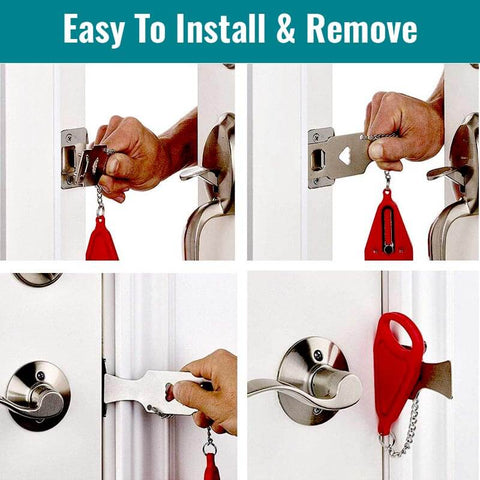 Easy To Install & Remove