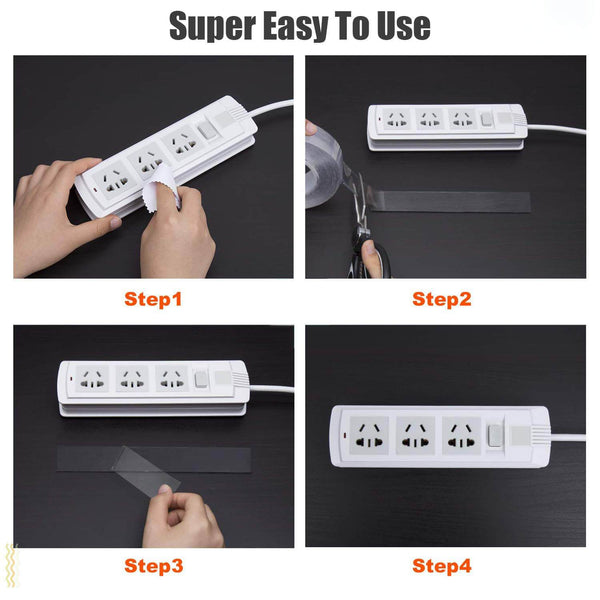 Super Easy To Use

Step1

Step2

Step3

Step4